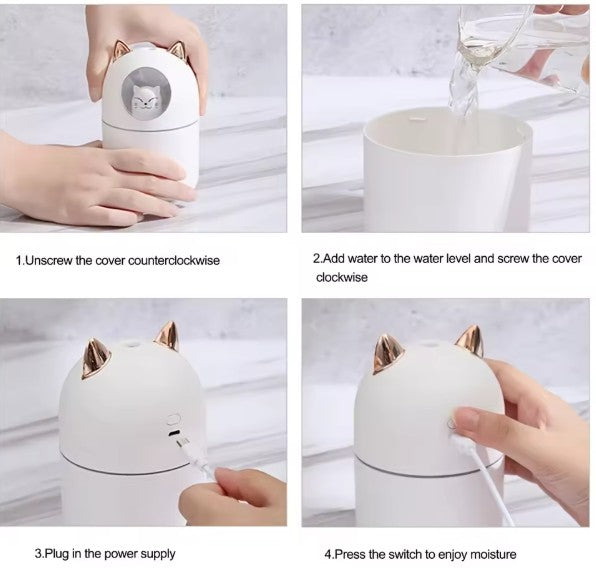 1.Unscrew the cover counterclockwise

2.Add water to the water level and screw the cover clockwise

3.Plug in the power supply

4.Press the switch to enjoy moisture